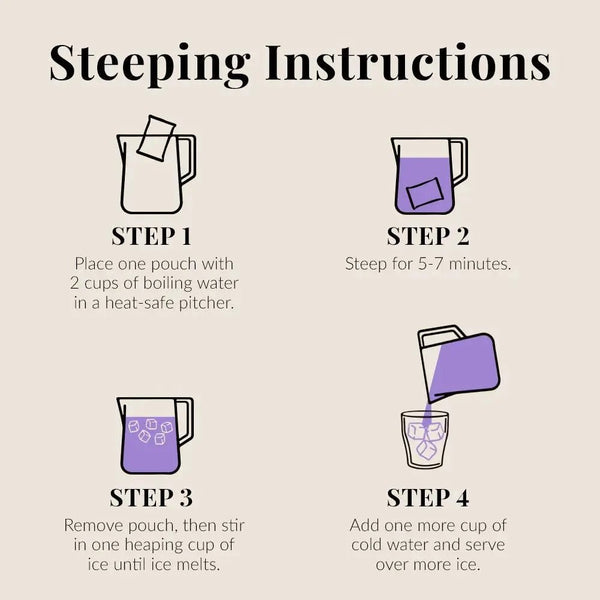 Steeping Instructions

STEP 1
Place one pouch with 2 cups of boiling water in a heat-safe pitcher.

STEP 2
Steep for 5-7 minutes.

STEP 3
Remove pouch, then stir in one heaping cup of ice until ice melts.

STEP 4
Add one more cup of cold water and serve over more ice.