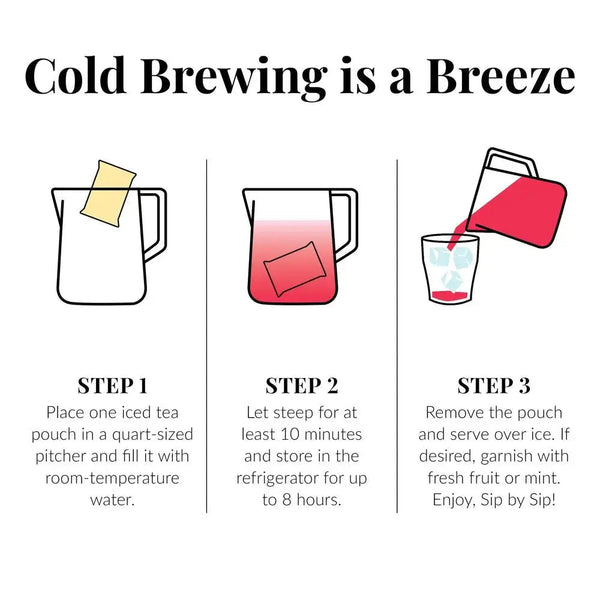 Cold Brewing is a Breeze

STEP 1
Place one iced tea pouch in a quart-sized pitcher and fill it with room-temperature water.

STEP 2
Let steep for at least 10 minutes and store in the refrigerator for up to 8 hours.

STEP 3
Remove the pouch and serve over ice. If desired, garnish with fresh fruit or mint. Enjoy, Sip by Sip!