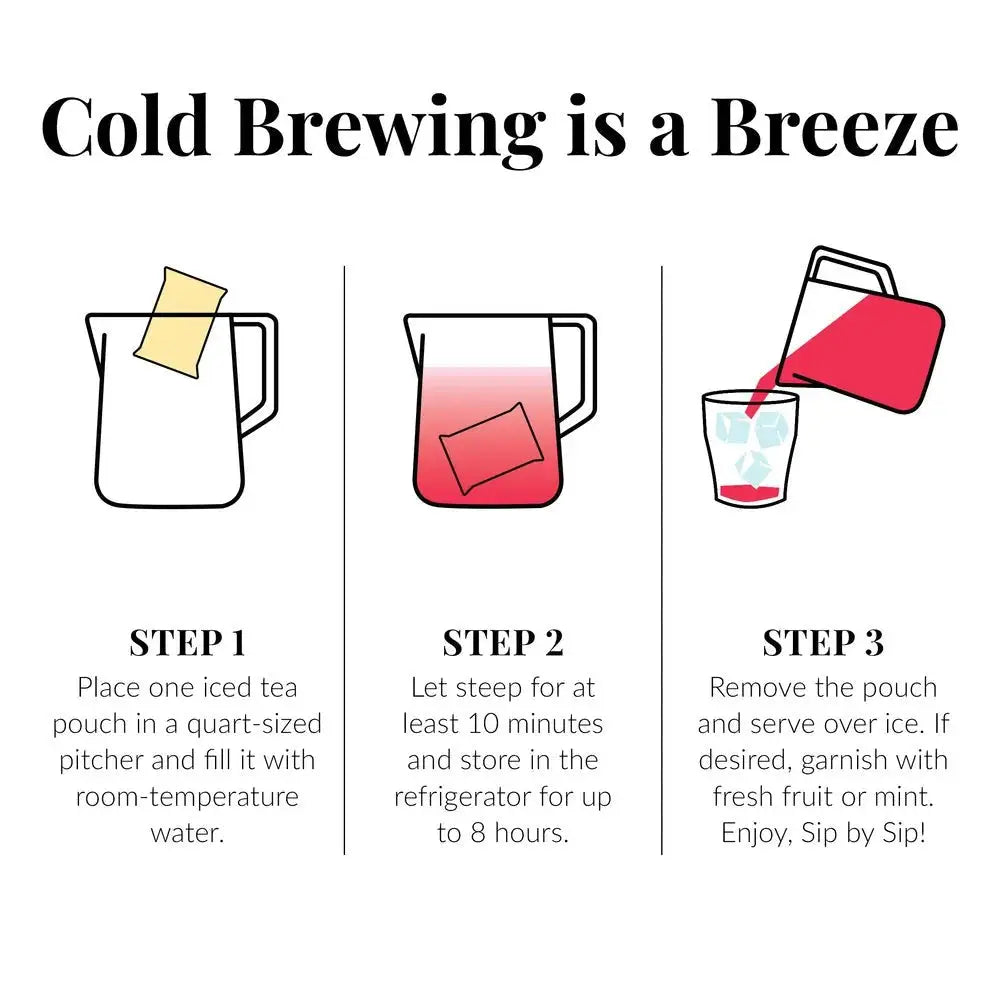 Cold Brewing is a Breeze

STEP 1
Place one iced tea pouch in a quart-sized pitcher and fill it with room-temperature water.

STEP 2
Let steep for at least 10 minutes and store in the refrigerator for up to 8 hours.

STEP 3
Remove the pouch and serve over ice. If desired, garnish with fresh fruit or mint. Enjoy, Sip by Sip!