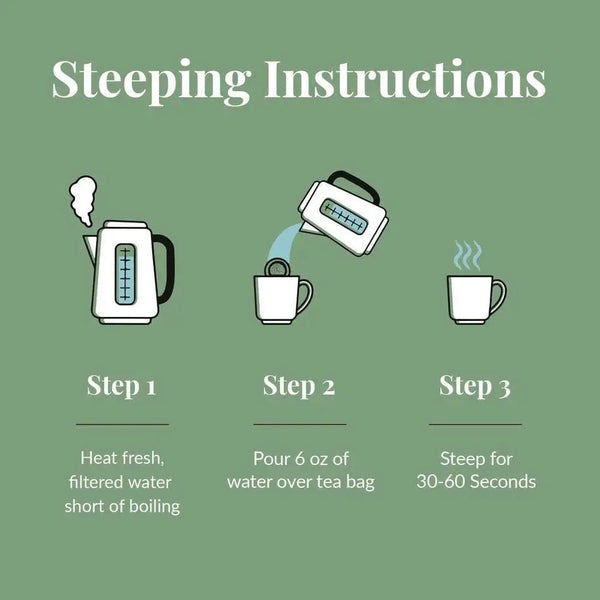 Steeping Instructions

Step 1

Heat fresh, filtered water short of boiling

Step 2

Pour 6 oz of water over tea bag

Step 3

Steep for 30-60 Seconds