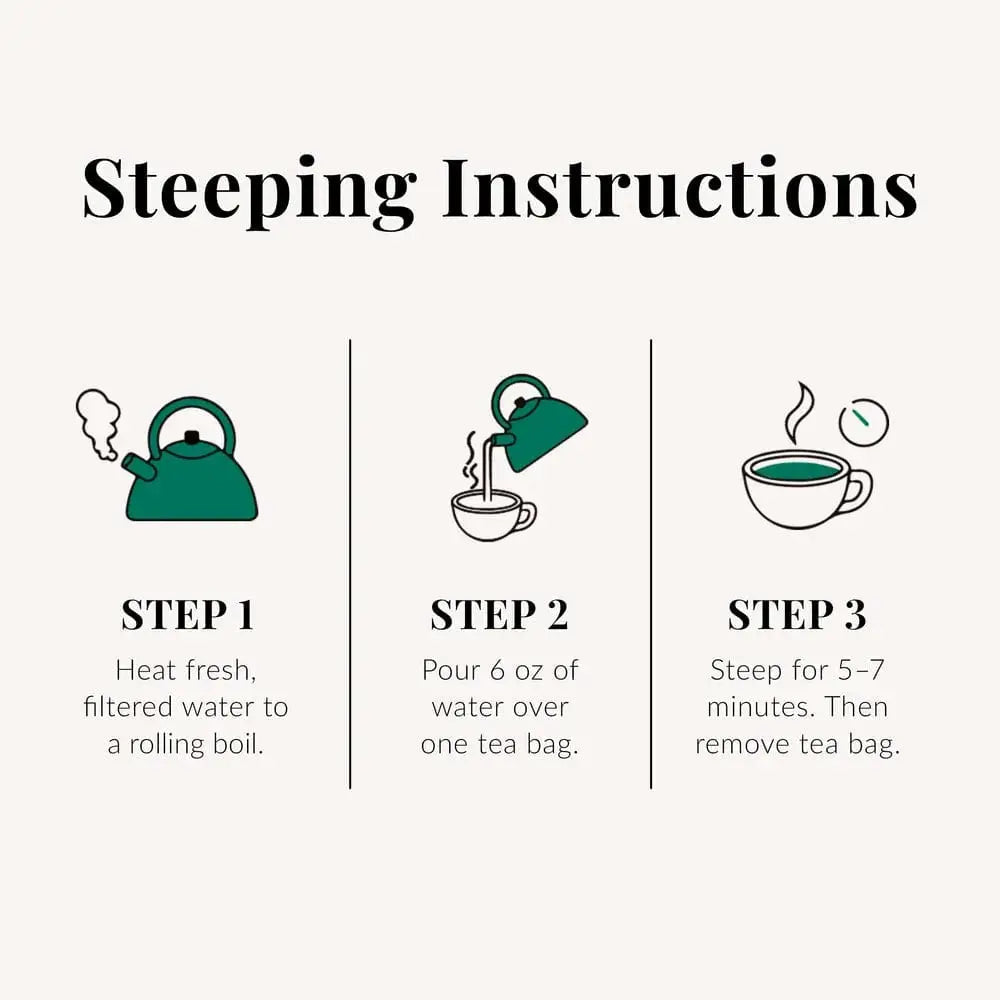 Steeping Instructions

STEP 1
Heat fresh, filtered water to a rolling boil.

STEP 2
Pour 6 oz of water over one tea bag.

STEP 3
Steep for 5–7 minutes. Then remove tea bag.