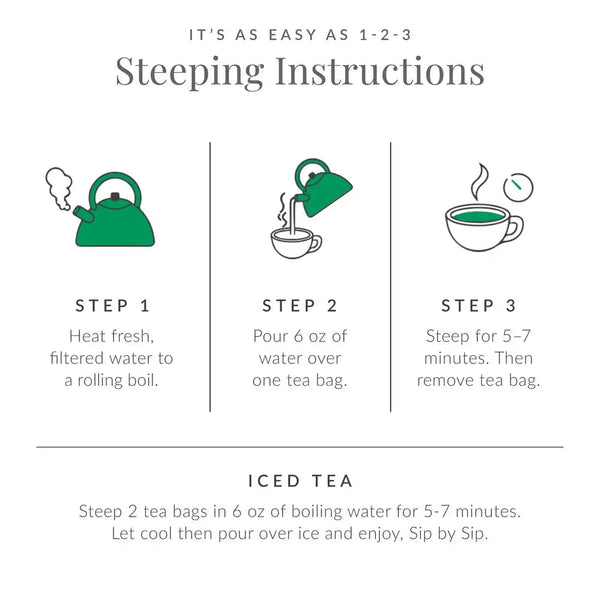 IT'S AS EASY AS 1-2-3
Steeping Instructions

STEP 1
Heat fresh, filtered water to a rolling boil.

STEP 2
Pour 6 oz of water over one tea bag.

STEP 3
Steep for 5–7 minutes. Then remove tea bag.

ICED TEA
Steep 2 tea bags in 6 oz of boiling water for 5-7 minutes. Let cool then pour over ice and enjoy, Sip by Sip.