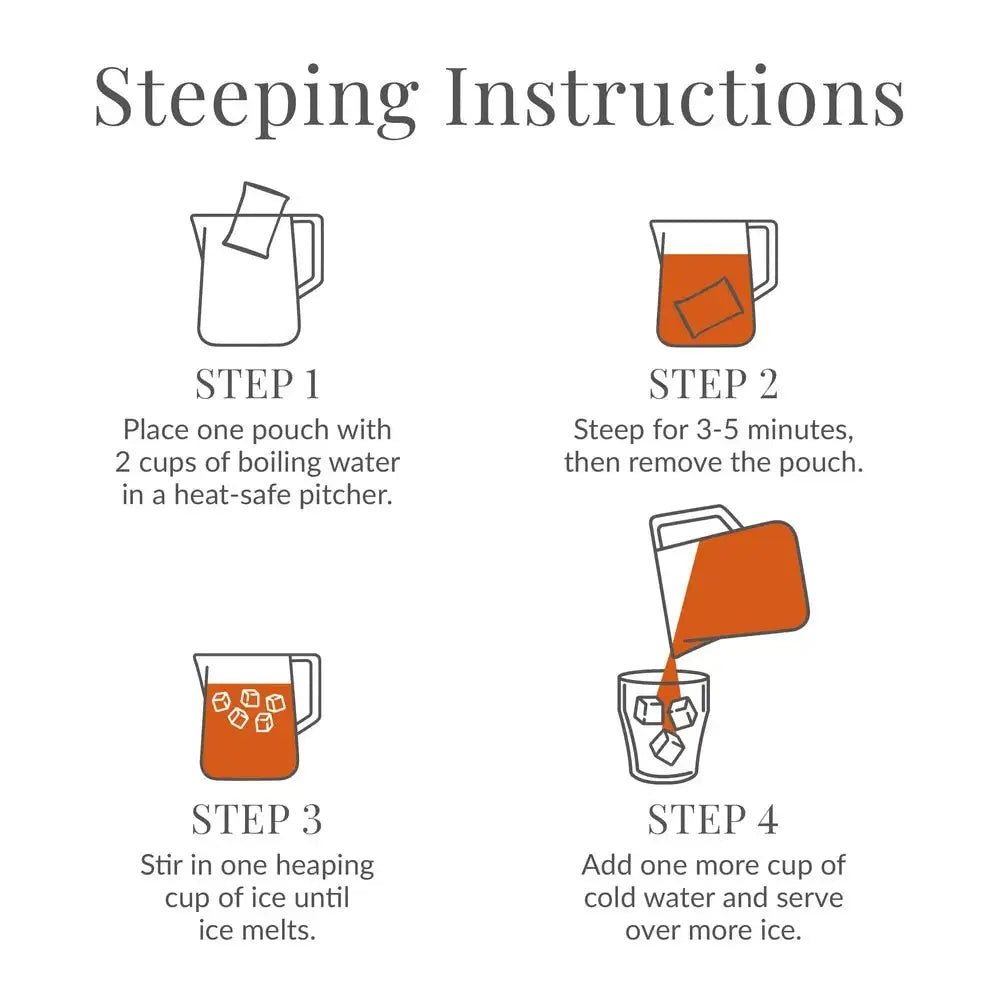 Steeping Instructions

STEP 1
Place one pouch with 2 cups of boiling water in a heat-safe pitcher.

STEP 2
Steep for 3-5 minutes, then remove the pouch.

STEP 3
Stir in one heaping cup of ice until ice melts.

STEP 4
Add one more cup of cold water and serve over more ice.